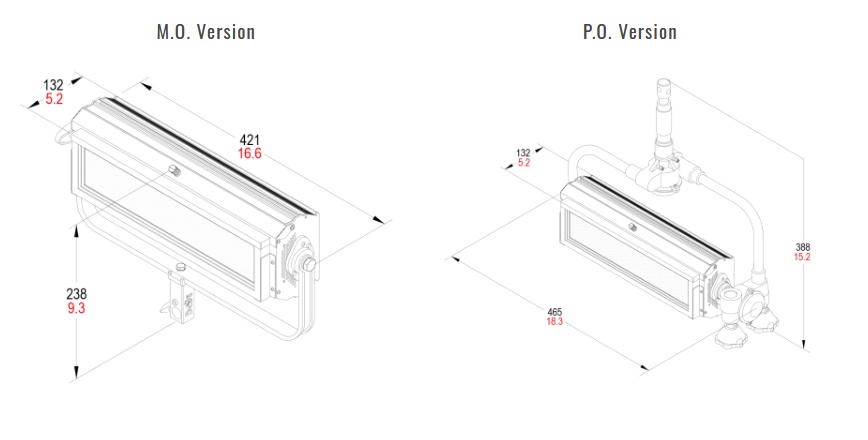 M.O. Version

132
5.2

421
16.6

238
9.3

P.O. Version

132
5.2

388
15.2

465
18.3