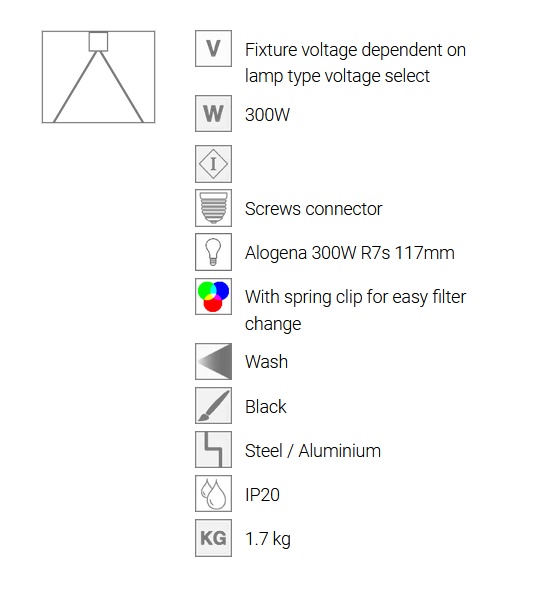 V
Fixture voltage dependent on lamp type voltage select

W
300W

I

Screws connector

Alogena 300W R7s 117mm

With spring clip for easy filter change

Wash

Black

Steel / Aluminium

IP20

KG
1.7 kg